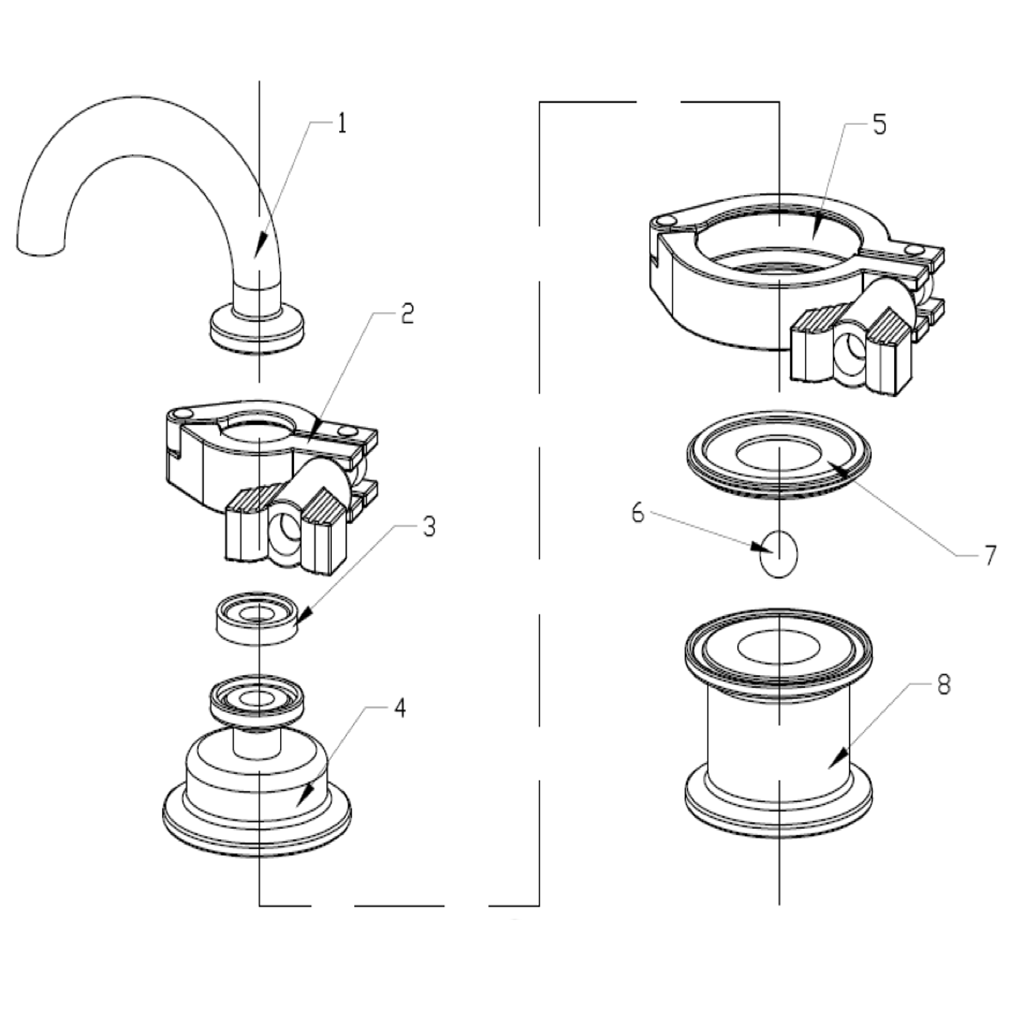 1
2
3
4
5
6
7
8